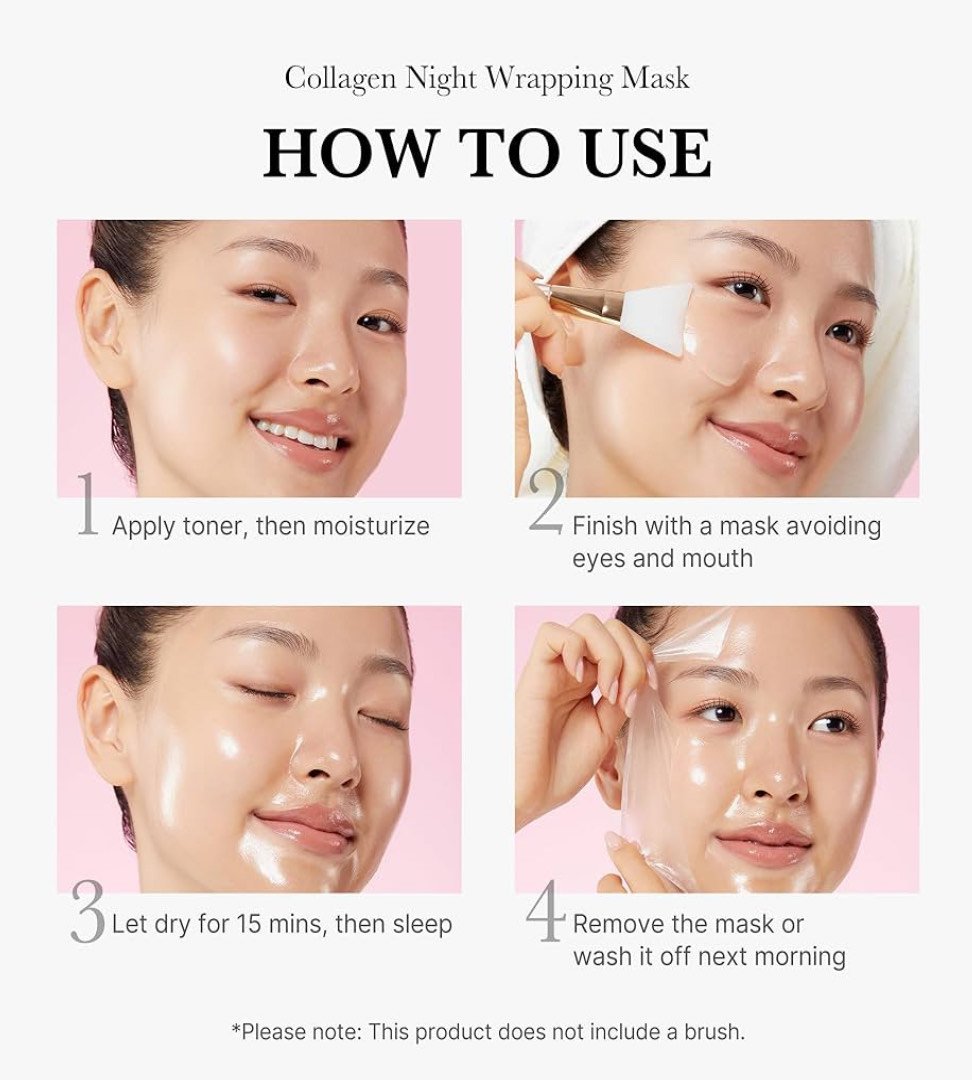 Collagen Night Wrapping Mask

HOW TO USE

1 Apply toner, then moisturize

2 Finish with a mask avoiding eyes and mouth

3 Let dry for 15 mins, then sleep

4 Remove the mask or wash it off next morning

*Please note: This product does not include a brush.